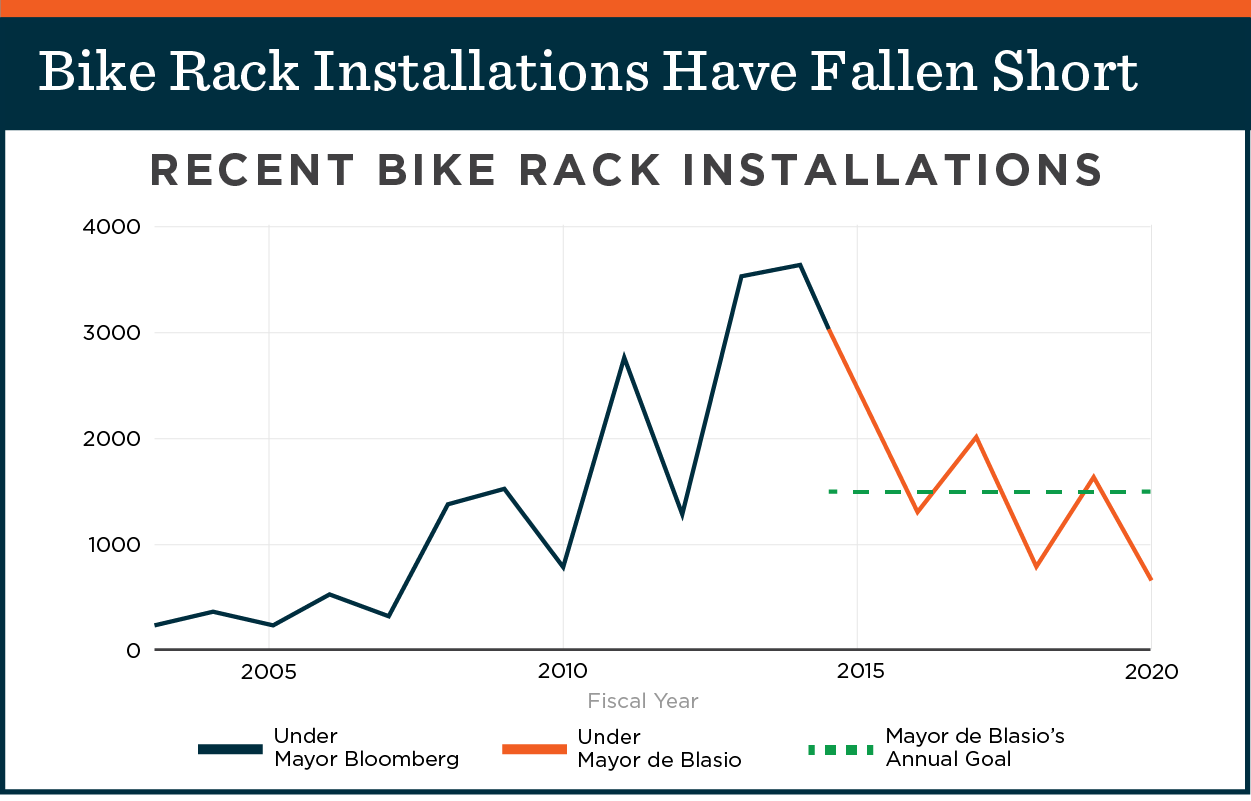 Bike Rack Installations Have Fallen Short

RECENT BIKE RACK INSTALLATIONS

4000
3000
2000
1000
0

2005
2010
2015
2020

Fiscal Year

Under Mayor Bloomberg
Under Mayor de Blasio
Mayor de Blasio's Annual Goal