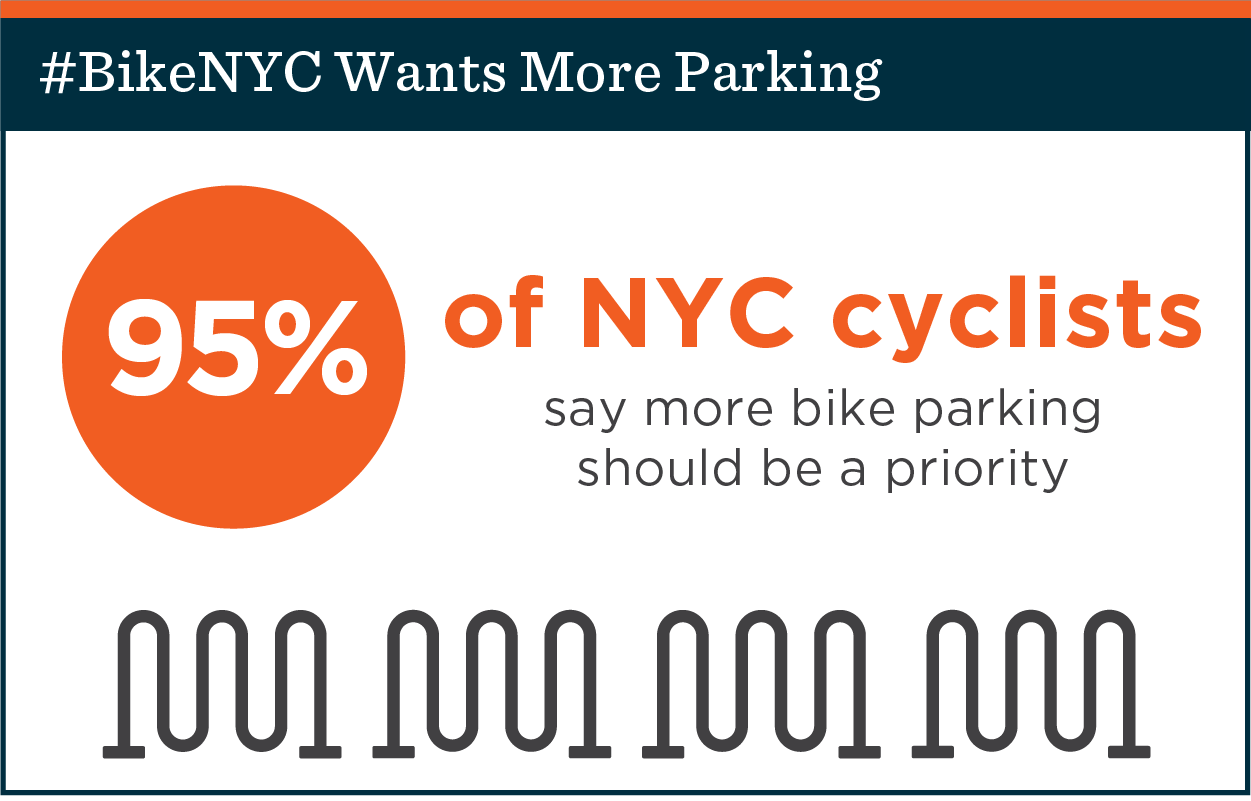 #BikeNYC Wants More Parking

95%

of NYC cyclists

say more bike parking should be a priority