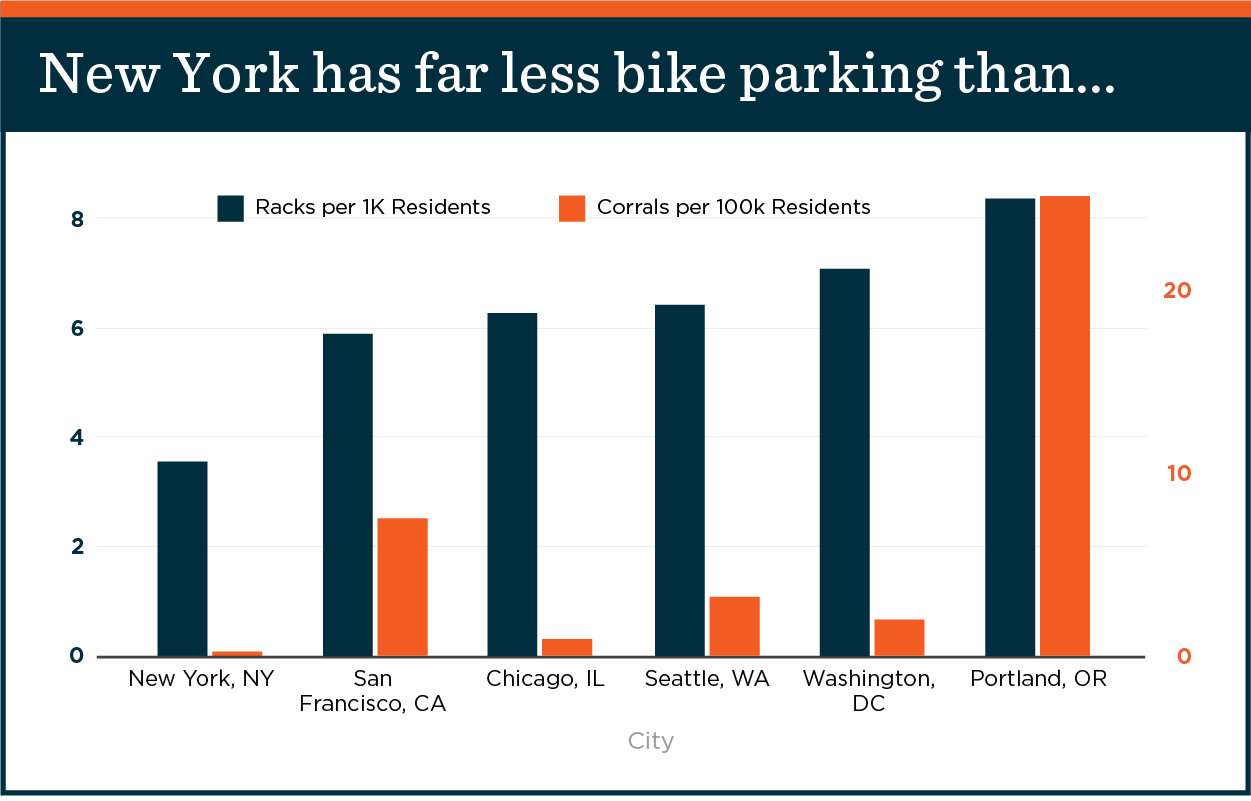 New York has far less bike parking than...

Racks per 1K Residents
Corrals per 100k Residents

8
6
4
2
0

20
10
0

New York, NY
San Francisco, CA
Chicago, IL
Seattle, WA
Washington, DC
Portland, OR

City