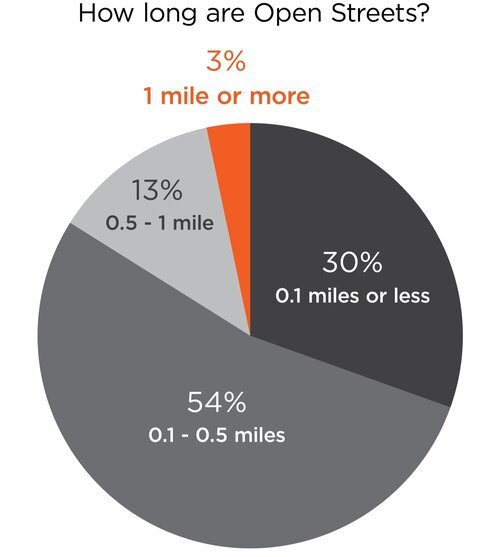 How long are Open Streets?

3%
1 mile or more

13%
0.5 - 1 mile

30%
0.1 miles or less

54%
0.1 - 0.5 miles